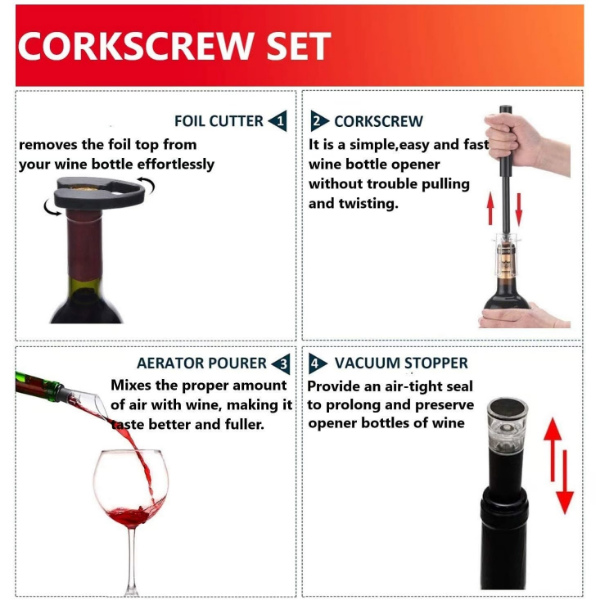 CORKSCREW SET

FOIL CUTTER 1
removes the foil top from your wine bottle effortlessly

2 CORKSCREW
It is a simple,easy and fast wine bottle opener without trouble pulling and twisting.

AERATOR POURER 3
Mixes the proper amount of air with wine, making it taste better and fuller.

4 VACUUM STOPPER
Provide an air-tight seal to prolong and preserve opener bottles of wine