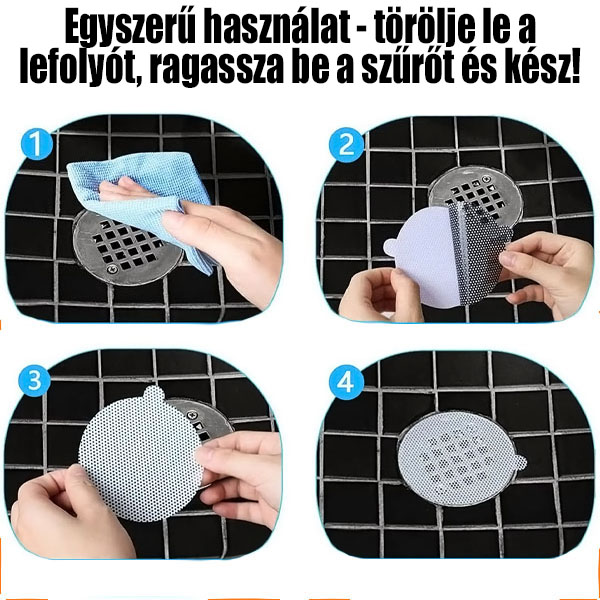 Egyszerű használat - törölje le a lefolyót, ragassza be a szűrőt és kész!

1

2

3

4