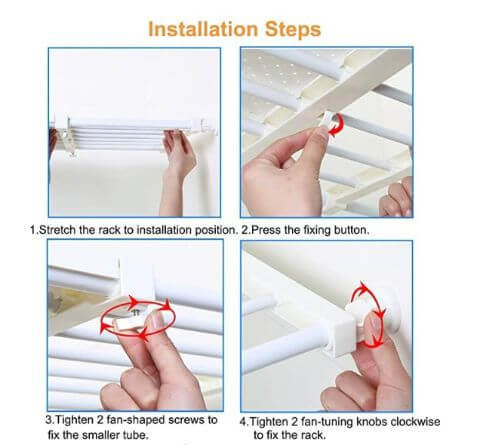 Installation Steps

1.Stretch the rack to installation position. 2.Press the fixing button.

3.Tighten 2 fan-shaped screws to fix the smaller tube.

4.Tighten 2 fan-tuning knobs clockwise to fix the rack.