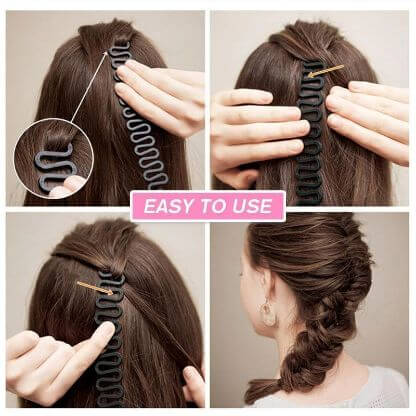 EASY TO USE