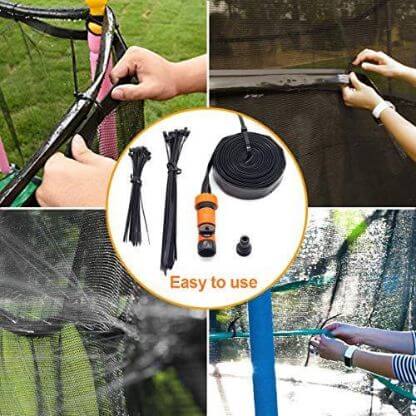 Easy to use