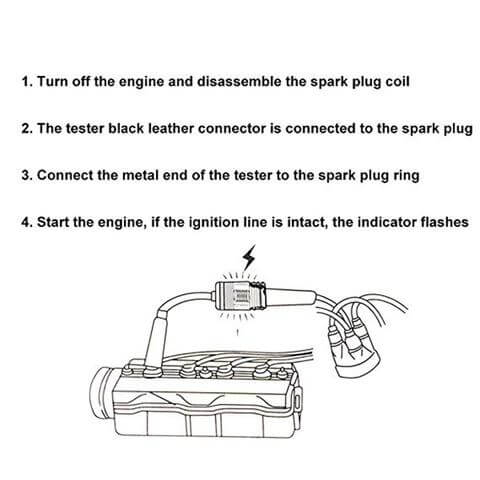 1. Turn off the engine and disassemble the spark plug coil

2. The tester black leather connector is connected to the spark plug

3. Connect the metal end of the tester to the spark plug ring

4. Start the engine, if the ignition line is intact, the indicator flashes