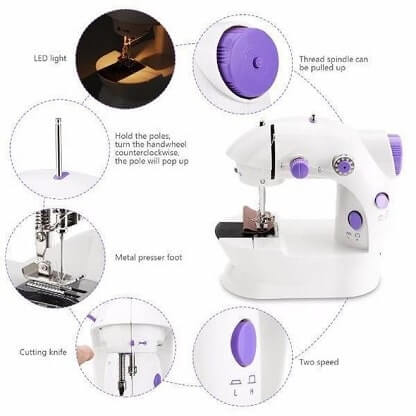 LED light

Thread spindle can be pulled up

Hold the poles, turn the handwheel counterclockwise, the pole will pop up

Metal presser foot

Cutting knife

Two speed

L H