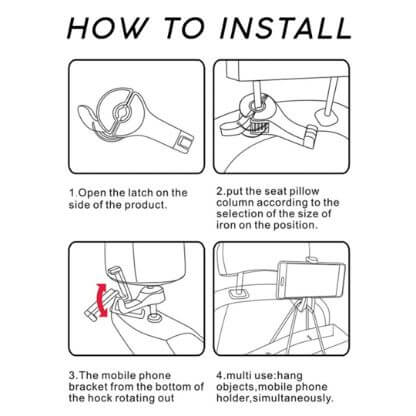 HOW TO INSTALL

1.Open the latch on the side of the product.

2.put the seat pillow column according to the selection of the size of iron on the position.

3.The mobile phone bracket from the bottom of the hock rotating out

4.multi use:hang objects,mobile phone holder,simultaneously.