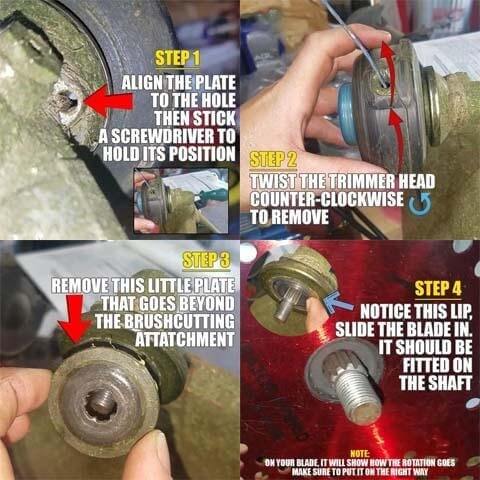 STEP 1
ALIGN THE PLATE TO THE HOLE THEN STICK A SCREWDRIVER TO HOLD ITS POSITION

STEP 2
TWIST THE TRIMMER HEAD COUNTER-CLOCKWISE TO REMOVE

STEP 3
REMOVE THIS LITTLE PLATE THAT GOES BEYOND THE BRUSHCUTTING ATTATCHMENT

STEP 4
NOTICE THIS LIP, SLIDE THE BLADE IN. IT SHOULD BE FITTED ON THE SHAFT

NOTE:
ON YOUR BLADE, IT WILL SHOW HOW THE ROTATION GOES MAKE SURE TO PUT IT ON THE RIGHT WAY