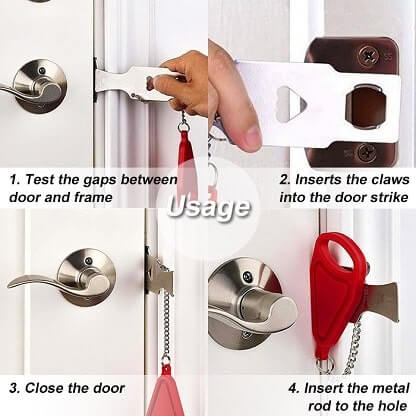 1. Test the gaps between door and frame

2. Inserts the claws into the door strike

Usage

3. Close the door

4. Insert the metal rod to the hole