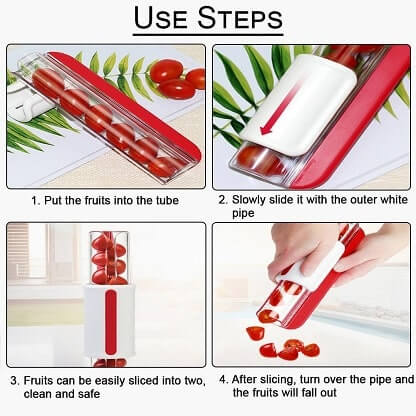 USE STEPS

1. Put the fruits into the tube

2. Slowly slide it with the outer white pipe

3. Fruits can be easily sliced into two, clean and safe

4. After slicing, turn over the pipe and the fruits will fall out